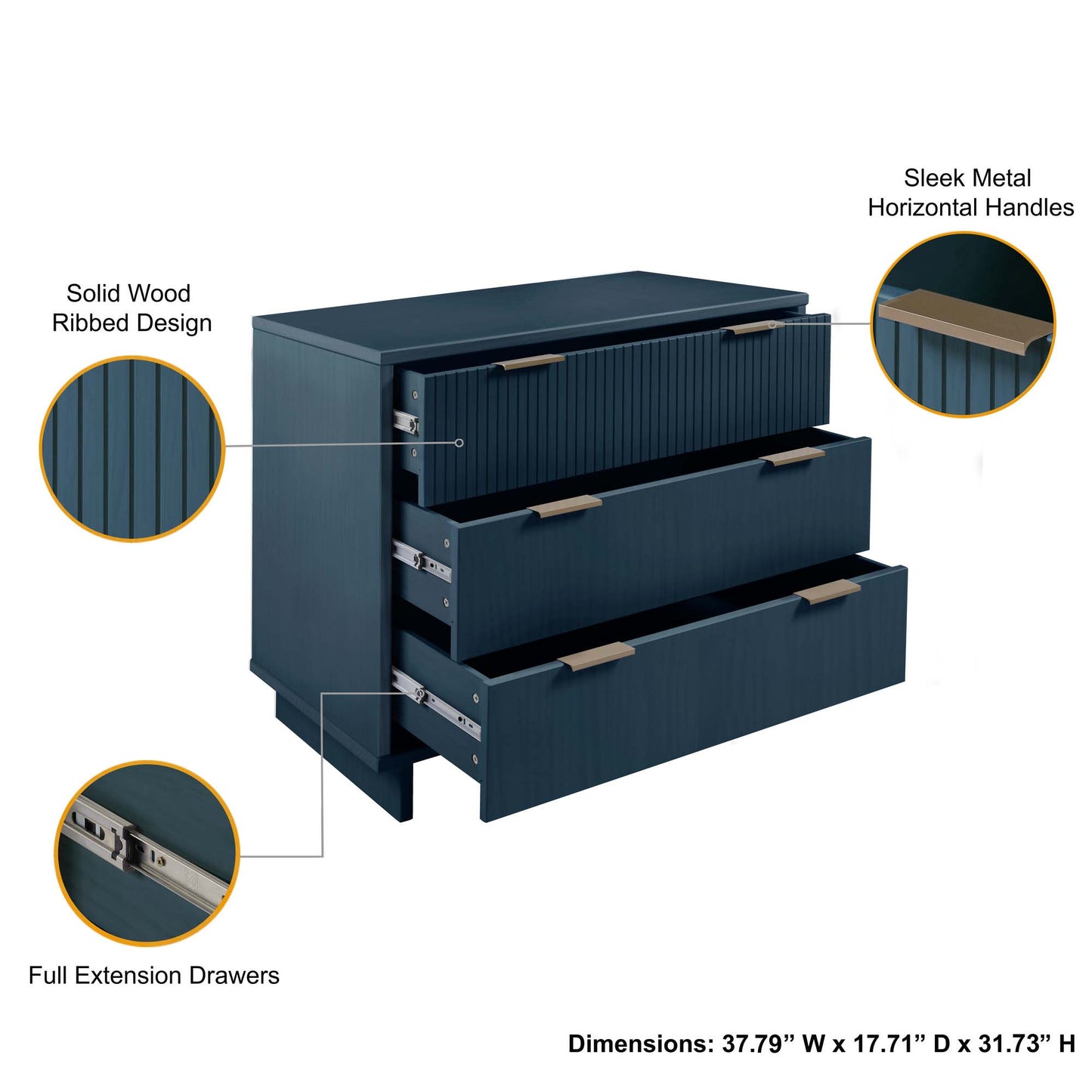 Sleek Metal Horizontal Handles

Solid Wood Ribbed Design

Full Extension Drawers

Dimensions: 37.79” W x 17.71” D x 31.73” H