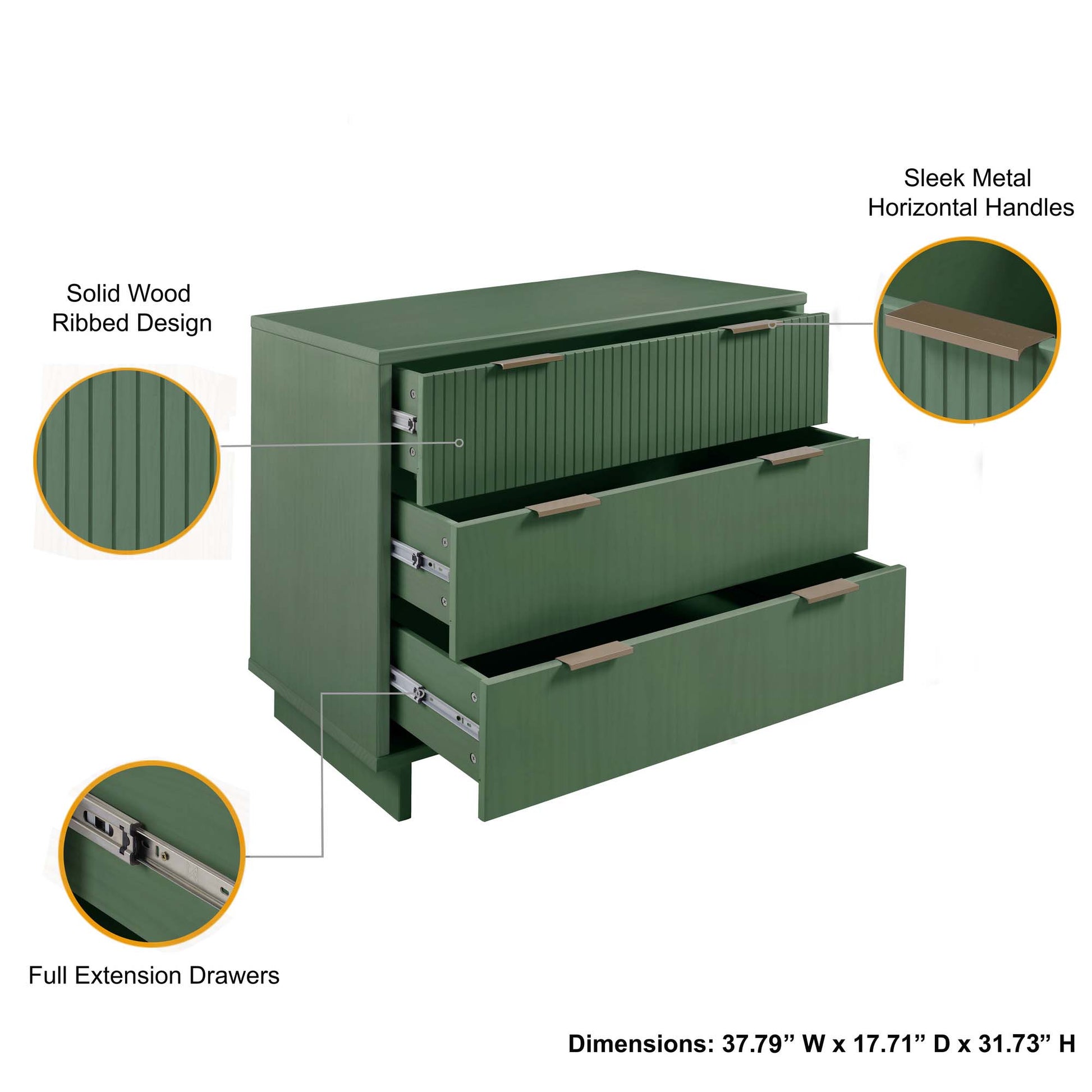 Sleek Metal
Horizontal Handles

Solid Wood
Ribbed Design

Full Extension Drawers

Dimensions: 37.79” W x 17.71” D x 31.73” H