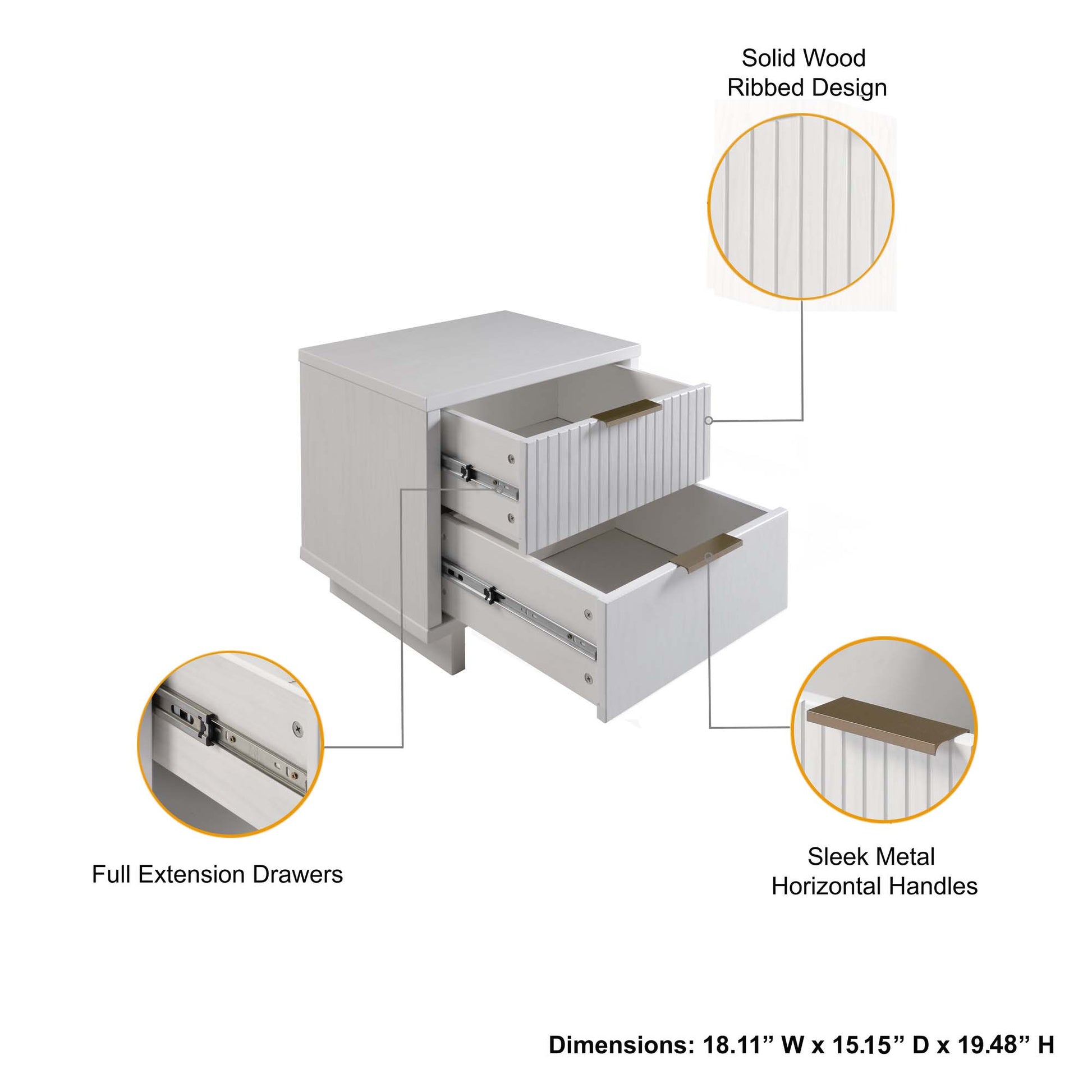 Solid Wood
Ribbed Design

Full Extension Drawers

Sleek Metal
Horizontal Handles

Dimensions: 18.11” W x 15.15” D x 19.48” H